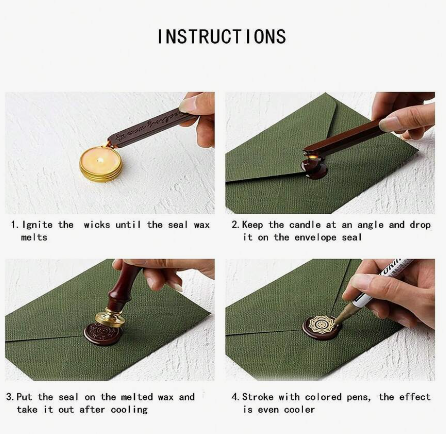 INSTRUCTIONS

1. Ignite the wicks until the seal wax melts

2. Keep the candle at an angle and drop it on the envelope seal

3. Put the seal on the melted wax and take it out after cooling

4. Stroke with colored pens, the effect is even cooler